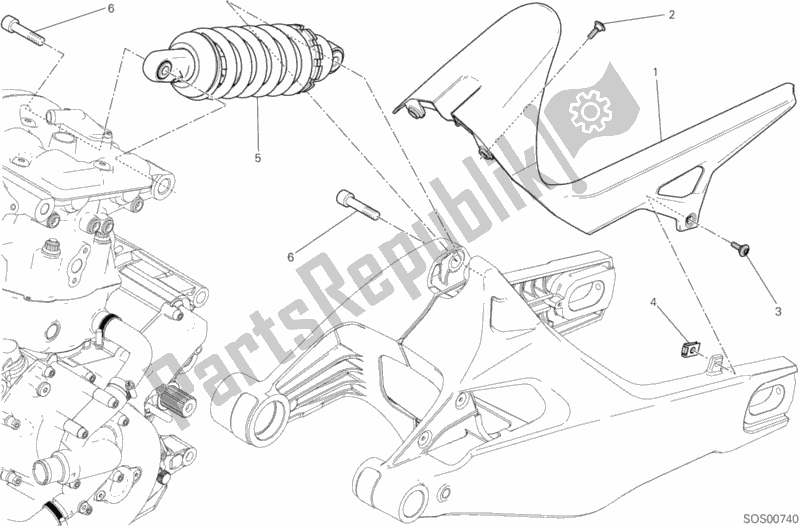 6
2
1
5
6
3
4
PartsRepublik
SOS00740